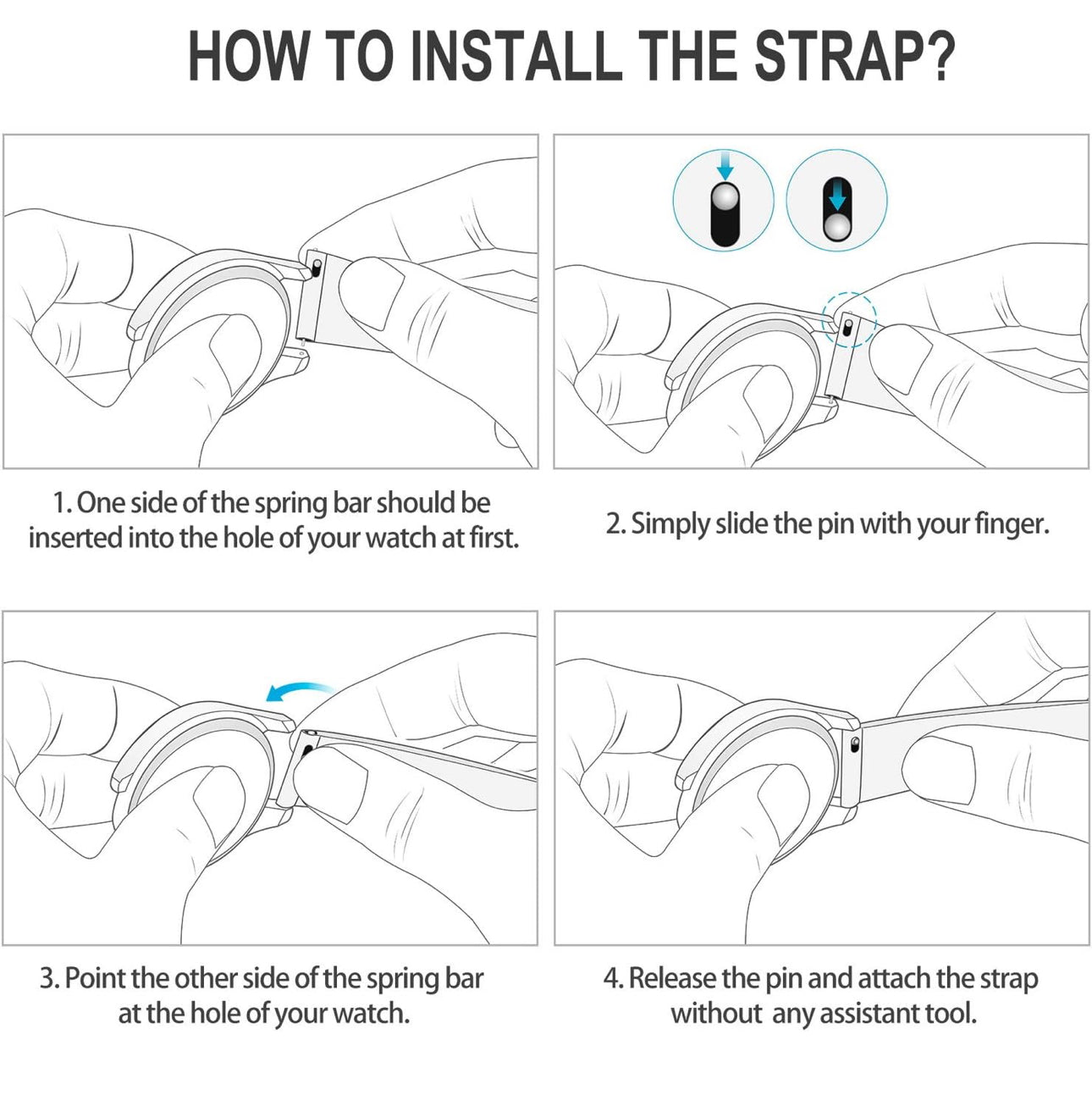 HOW TO INSTALL THE STRAP?

1. One side of the spring bar should be inserted into the hole of your watch at first.

2. Simply slide the pin with your finger.

3. Point the other side of the spring bar at the hole of your watch.

4. Release the pin and attach the strap without any assistant tool.