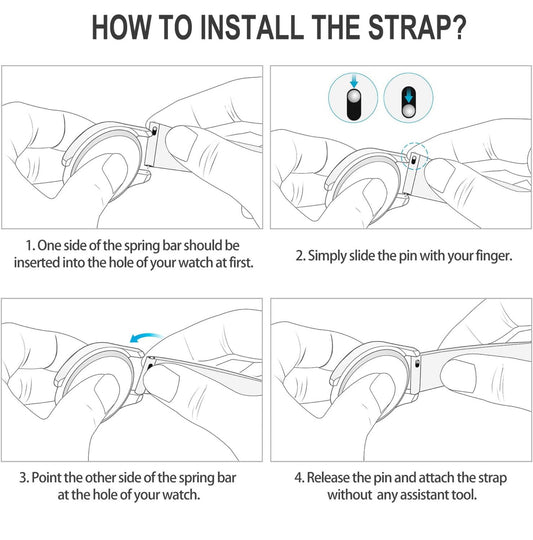 HOW TO INSTALL THE STRAP?

1. One side of the spring bar should be inserted into the hole of your watch at first.

2. Simply slide the pin with your finger.

3. Point the other side of the spring bar at the hole of your watch.

4. Release the pin and attach the strap without any assistant tool.